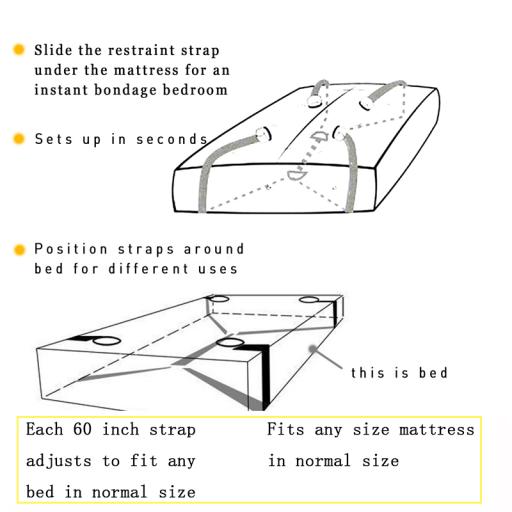 Slide the restraint strap under the mattress for an instant bondage bedroom

Sets up in seconds

Position straps around bed for different uses

this is bed

Each 60 inch strap adjusts to fit any bed in normal size

Fits any size mattress in normal size